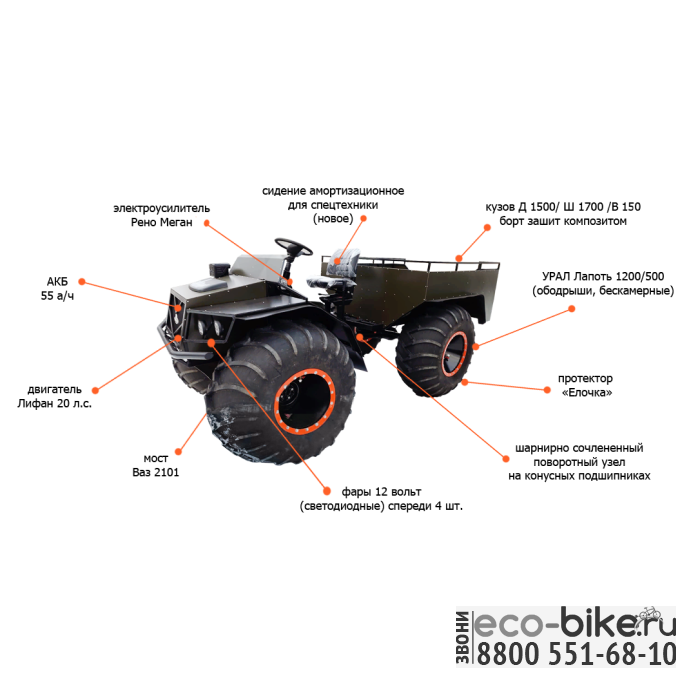 сидение амортизационное для спецтехники (новое)

электроусилитель Рено Меган

кузов Д 1500/ Ш 1700 /В 150 борт зашит композитом

АКБ 55 а/ч

УРАЛ Лапоть 1200/500 (ободрыши, бескамерные)

двигатель Лифан 20 л.с.

протектор «Елочка»

мост Ваз 2101

шарнирно сочлененный поворотный узел на конусных подшипниках

фары 12 вольт (светодиодные) спереди 4 шт.

ЗВОНИ eco-bike.ru 8800 551-68-10